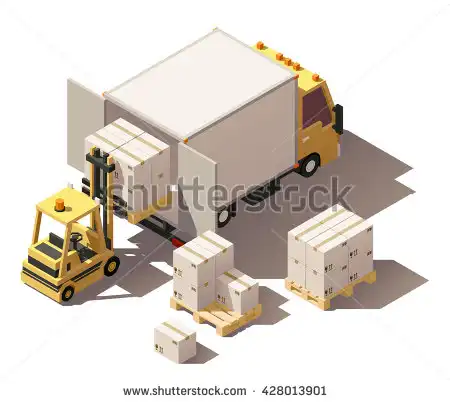 shutterstock

www.shutterstock.com · 428013901